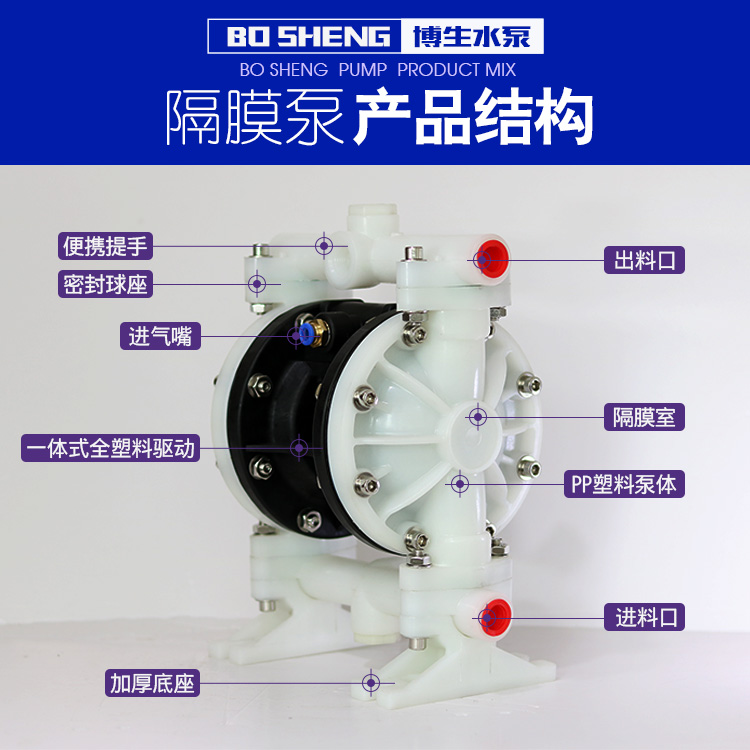 BO SHENG 博生水泵
BO SHENG PUMP PRODUCT MIX
隔膜泵 产品结构

便携提手
密封球座
进气嘴
一体式全塑料驱动
加厚底座
出料口
隔膜室
PP塑料泵体
进料口